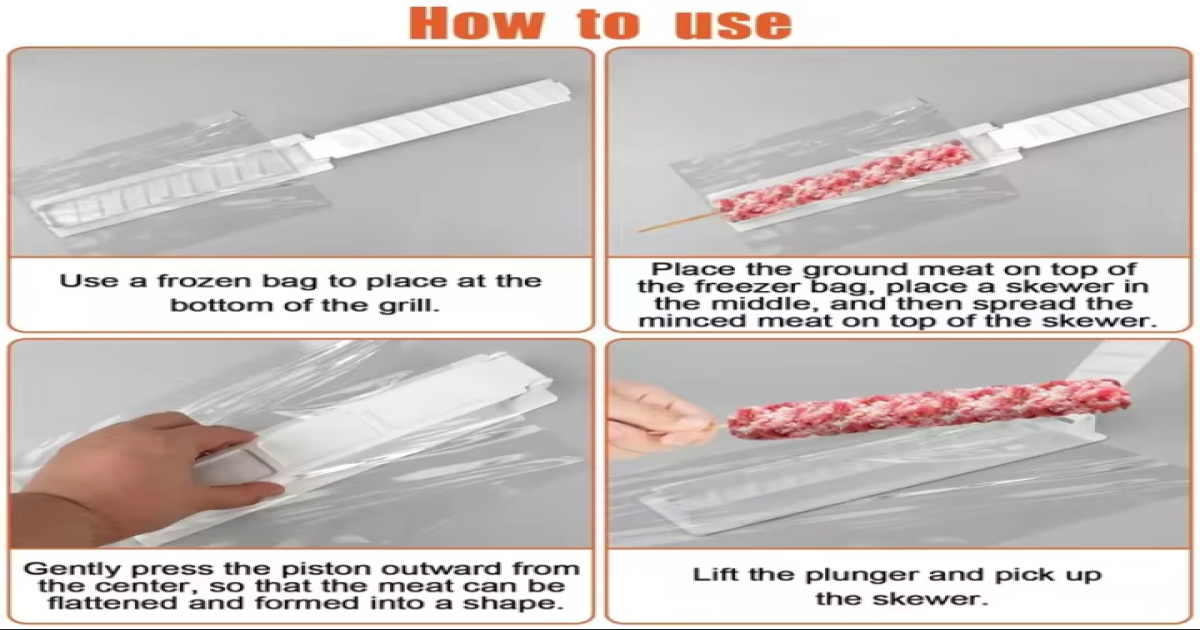 How to use

Use a frozen bag to place at the bottom of the grill.

Place the ground meat on top of the freezer bag, place a skewer in the middle, and then spread the minced meat on top of the skewer.

Gently press the piston outward from the center, so that the meat can be flattened and formed into a shape.

Lift the plunger and pick up the skewer.